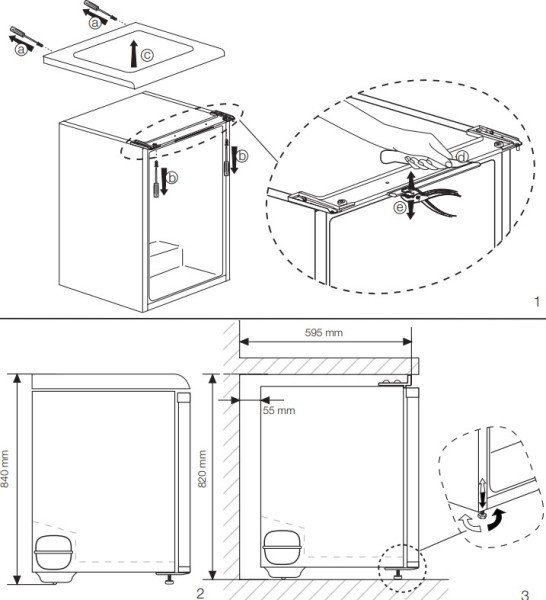 a
a
c
b
b
d
e
1
595 mm
55 mm
840 mm
820 mm
2
3